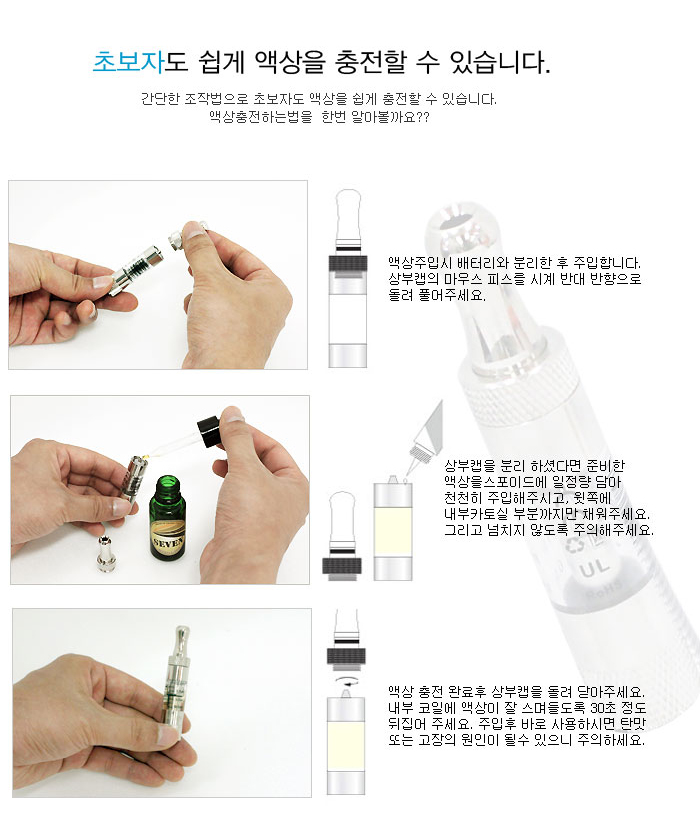 초보자도 쉽게 액상을 충전할 수 있습니다.

간단한 조작법으로 초보자도 액상을 쉽게 충전할 수 있습니다.
액상충전하는법을 한번 알아볼까요??

액상주입시 배터리와 분리한 후 주입합니다.
상부캡의 마우스 피스를 시계 반대 반향으로 돌려 풀어주세요.

SEVEN

상부캡을 분리 하셨다면 준비한 액상을스포이드에 일정량 담아 천천히 주입해주시고, 윗쪽에 내부카토실 부분까지만 채워주세요.
그리고 넘치지 않도록 주의해주세요.

UL

RoHS

액상 충전 완료후 상부캡을 돌려 닫아주세요.
내부 코일에 액상이 잘 스며들도록 30초 정도 뒤집어 주세요. 주입후 바로 사용하시면 탄맛 또는 고장의 원인이 될수 있으니 주의하세요.