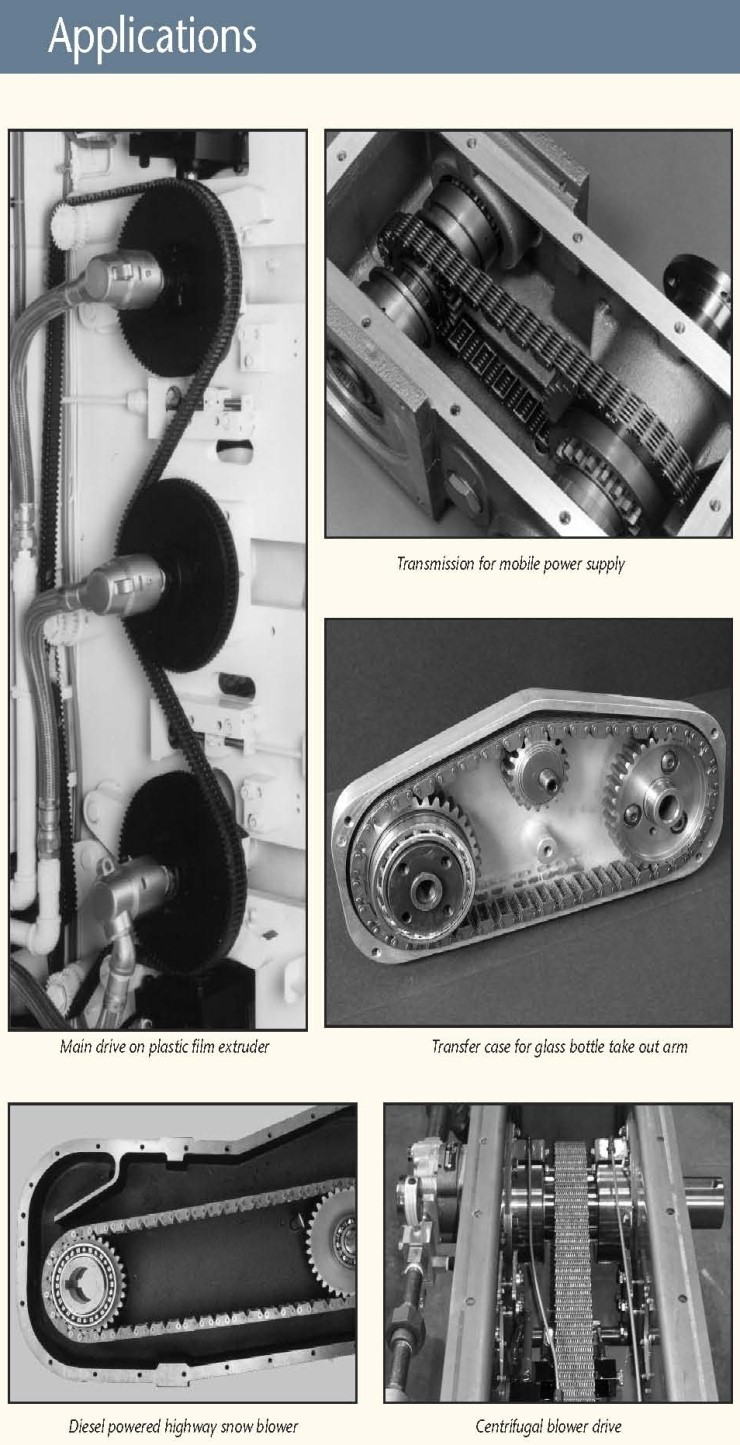 Applications

Transmission for mobile power supply

Main drive on plastic film extruder

Transfer case for glass bottle take out arm

Diesel powered highway snow blower

Centrifugal blower drive