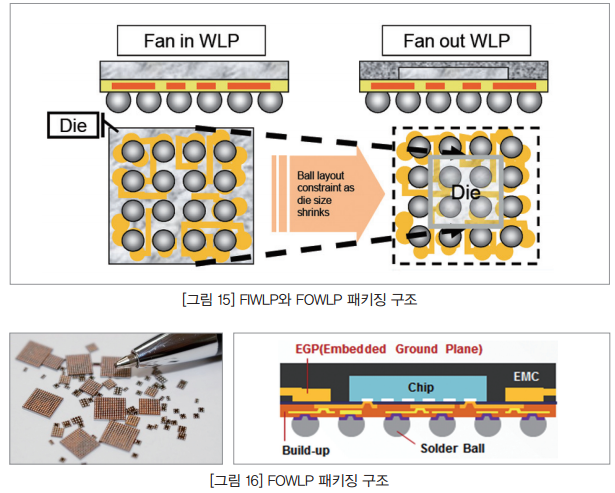 Fan in WLP

Fan out WLP

Die

Ball layout constraint as die size shrinks

Die

[그림 15] FIWLP와 FOWLP 패키징 구조

EGP(Embedded Ground Plane)

Chip

EMC

Build-up

Solder Ball

[그림 16] FOWLP 패키징 구조