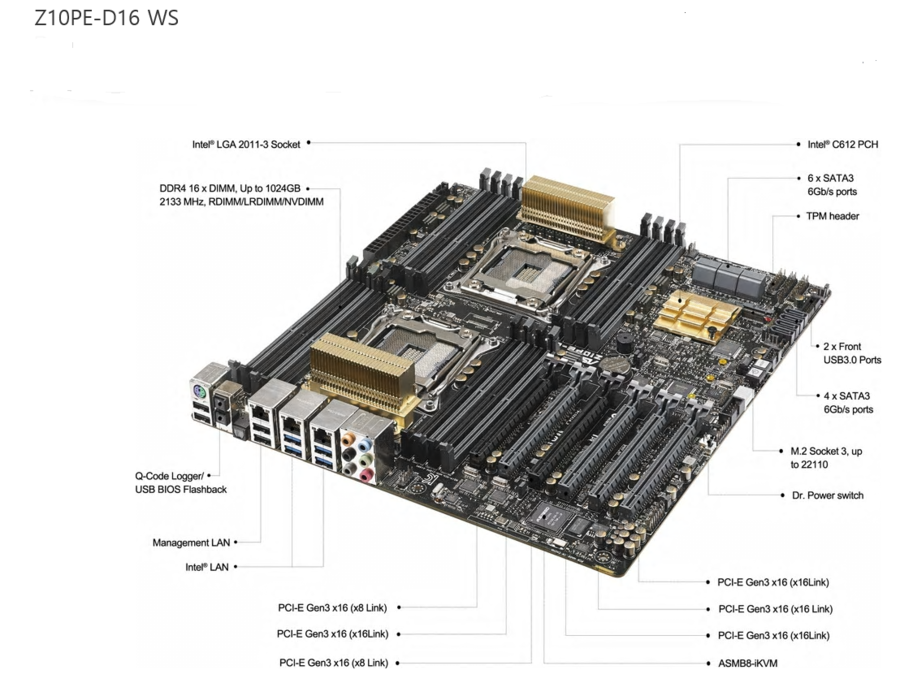 Z10PE-D16 WS

Intel® LGA 2011-3 Socket

DDR4 16 x DIMM, Up to 1024GB 2133 MHz, RDIMM/LRDIMM/NVDIMM

Q-Code Logger/ USB BIOS Flashback

Management LAN

Intel® LAN

PCI-E Gen3 x16 (x8 Link)

PCI-E Gen3 x16 (x16Link)

PCI-E Gen3 x16 (x8 Link)

Intel® C612 PCH

6 x SATA3 6Gb/s ports

TPM header

2 x Front USB3.0 Ports

4 x SATA3 6Gb/s ports

M.2 Socket 3, up to 22110

Dr. Power switch

PCI-E Gen3 x16 (x16Link)

PCI-E Gen3 x16 (x16 Link)

PCI-E Gen3 x16 (x16Link)

ASMB8-iKVM