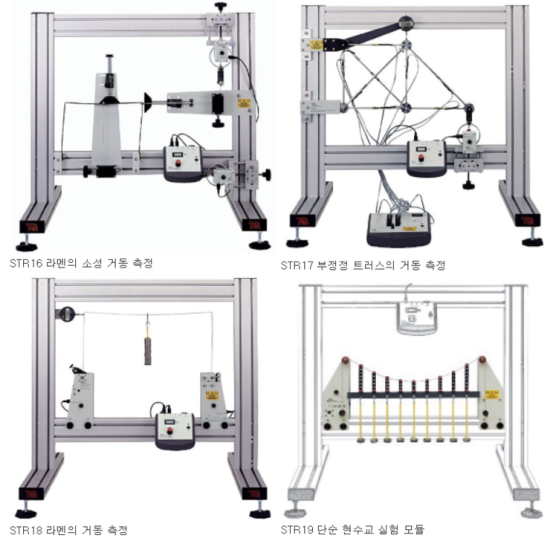 STR16 라멘의 소성 거동 측정

STR17 부정정 트러스의 거동 측정

STR18 라멘의 거동 측정

STR19 단순 현수교 실험 모듈