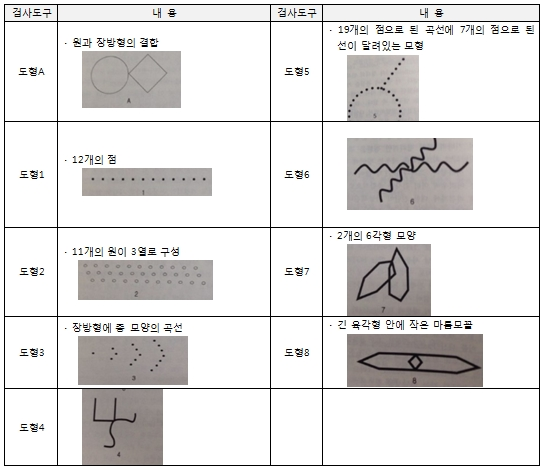 | 검사도구 | 내 용 | 검사도구 | 내 용 |
|---|---|---|---|
| 도형A | · 원과 장방형의 결합 A | 도형5 | · 19개의 점으로 된 곡선에 7개의 점으로 된 선이 달려있는 모형 5 |
| 도형1 | · 12개의 점 1 | 도형6 | 6 |
| 도형2 | · 11개의 원이 3열로 구성 2 | 도형7 | · 2개의 6각형 모양 7 |
| 도형3 | · 장방형에 종 모양의 곡선 3 | 도형8 | · 긴 육각형 안에 작은 마름모꼴 8 |
| 도형4 | 4 | | |