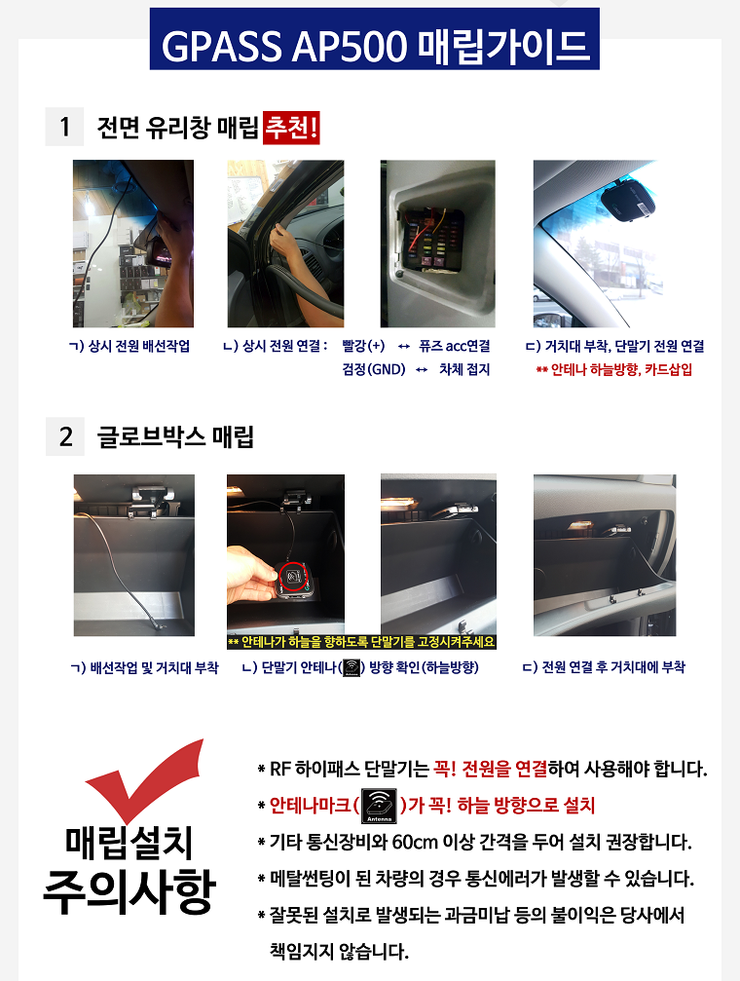 GPASS AP500 매립가이드

1 전면 유리창 매립 추천!

ㄱ) 상시 전원 배선작업

ㄴ) 상시 전원 연결 : 빨강(+) ↔ 퓨즈 acc연결
검정(GND) ↔ 차체 접지

ㄷ) 거치대 부착, 단말기 전원 연결
** 안테나 하늘방향, 카드삽입

2 글로브박스 매립

** 안테나가 하늘을 향하도록 단말기를 고정시켜주세요

ㄱ) 배선작업 및 거치대 부착

ㄴ) 단말기 안테나( ) 방향 확인(하늘방향)

ㄷ) 전원 연결 후 거치대에 부착

매립설치 주의사항

* RF 하이패스 단말기는 꼭! 전원을 연결하여 사용해야 합니다.
* 안테나마크( Antenna )가 꼭! 하늘 방향으로 설치
* 기타 통신장비와 60cm 이상 간격을 두어 설치 권장합니다.
* 메탈썬팅이 된 차량의 경우 통신에러가 발생할 수 있습니다.
* 잘못된 설치로 발생되는 과금미납 등의 불이익은 당사에서 책임지지 않습니다.