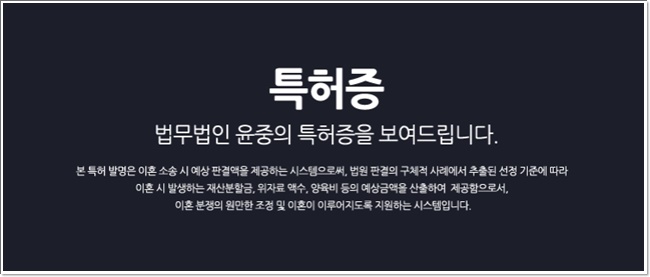 특허증

법무법인 윤중의 특허증을 보여드립니다.

본 특허 발명은 이혼 소송 시 예상 판결액을 제공하는 시스템으로써, 법원 판결의 구체적 사례에서 추출된 선정 기준에 따라 이혼 시 발생하는 재산분할금, 위자료 액수, 양육비 등의 예상금액을 산출하여 제공함으로서, 이혼 분쟁의 원만한 조정 및 이혼이 이루어지도록 지원하는 시스템입니다.