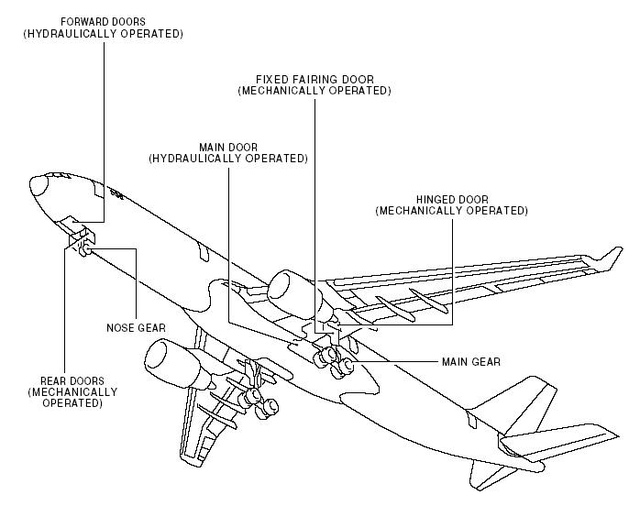 FORWARD DOORS
(HYDRAULICALLY OPERATED)

FIXED FAIRING DOOR
(MECHANICALLY OPERATED)

MAIN DOOR
(HYDRAULICALLY OPERATED)

HINGED DOOR
(MECHANICALLY OPERATED)

NOSE GEAR

MAIN GEAR

REAR DOORS
(MECHANICALLY
OPERATED)