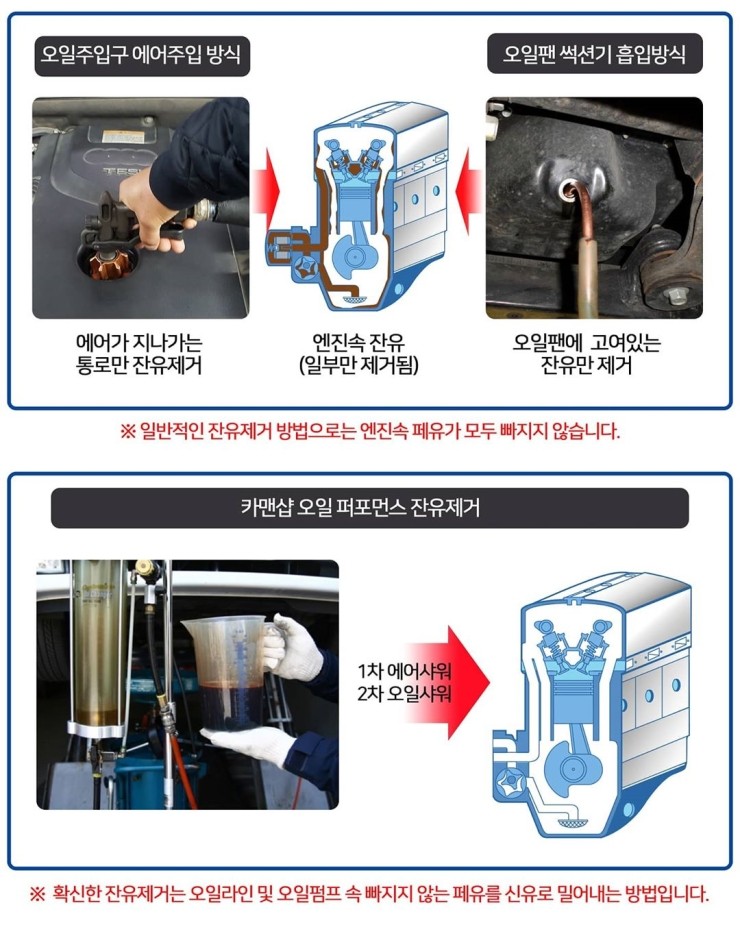 오일주입구 에어주입 방식

오일팬 썩션기 흡입방식

에어가 지나가는 통로만 잔유제거

엔진속 잔유 (일부만 제거됨)

오일팬에 고여있는 잔유만 제거

※ 일반적인 잔유제거 방법으로는 엔진속 폐유가 모두 빠지지 않습니다.

카맨샵 오일 퍼포먼스 잔유제거

1차 에어샤워
2차 오일샤워

※ 확신한 잔유제거는 오일라인 및 오일펌프 속 빠지지 않는 폐유를 신유로 밀어내는 방법입니다.