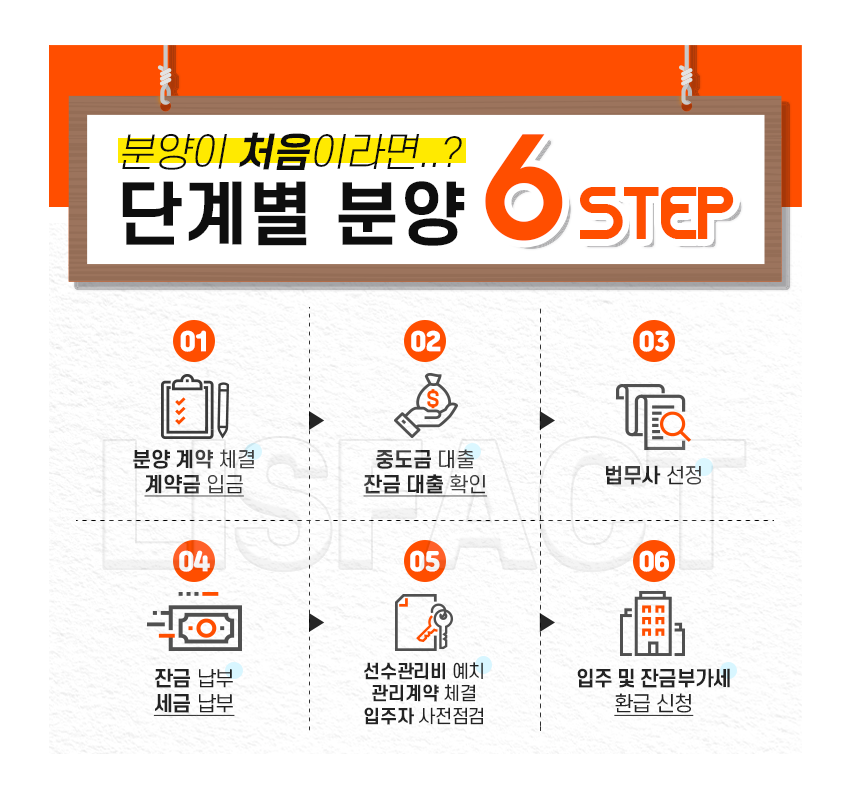 분양이 처음이라면..?
단계별 분양 6 STEP

01
분양 계약 체결
계약금 입금

02
중도금 대출
잔금 대출 확인

03
법무사 선정

04
잔금 납부
세금 납부

05
선수관리비 예치
관리계약 체결
입주자 사전점검

06
입주 및 잔금부가세
환급 신청

LISFACT