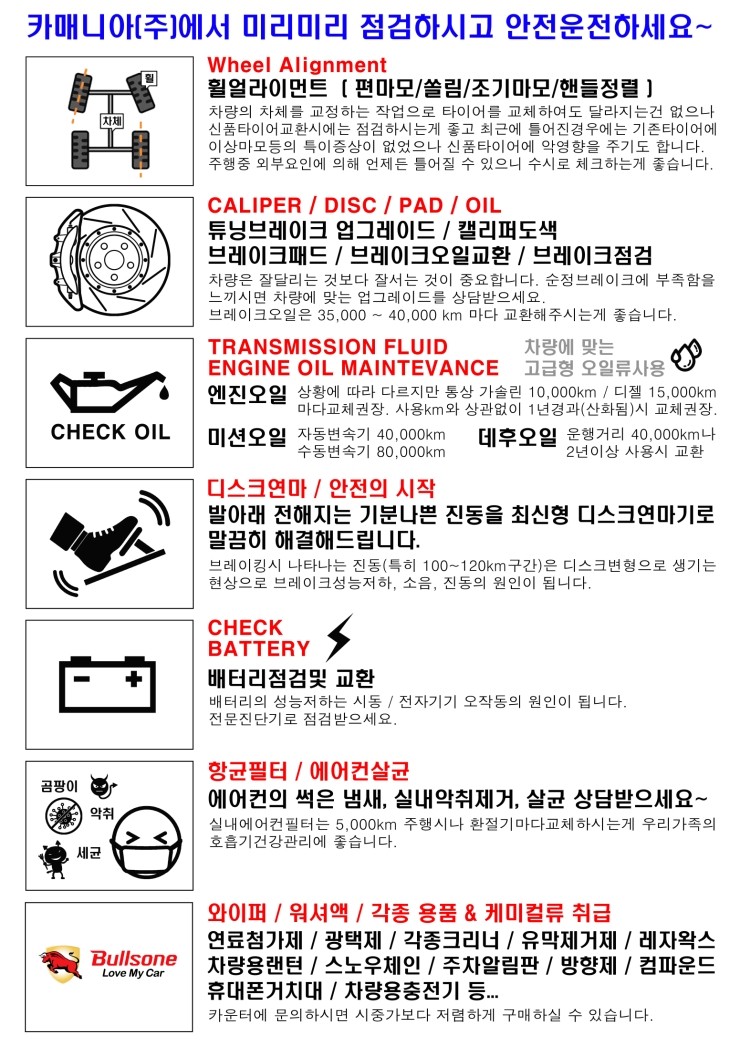 카매니아(주)에서 미리미리 점검하시고 안전운전하세요~

휠
차체

Wheel Alignment
휠얼라이먼트 [ 편마모/쏠림/조기마모/핸들정렬 ]
차량의 차체를 교정하는 작업으로 타이어를 교체하여도 달라지는건 없으나 신품타이어교환시에는 점검하시는게 좋고 최근에 틀어진경우에는 기존타이어에 이상마모등의 특이증상이 없었으나 신품타이어에 악영향을 주기도 합니다. 주행중 외부요인에 의해 언제든 틀어질 수 있으니 수시로 체크하는게 좋습니다.

CALIPER / DISC / PAD / OIL
튜닝브레이크 업그레이드 / 캘리퍼도색
브레이크패드 / 브레이크오일교환 / 브레이크점검
차량은 잘달리는 것보다 잘서는 것이 중요합니다. 순정브레이크에 부족함을 느끼시면 차량에 맞는 업그레이드를 상담받으세요.
브레이크오일은 35,000 ~ 40,000 km 마다 교환해주시는게 좋습니다.

CHECK OIL

TRANSMISSION FLUID
ENGINE OIL MAINTEVANCE
차량에 맞는 고급형 오일류사용
엔진오일 상황에 따라 다르지만 통상 가솔린 10,000km / 디젤 15,000km 마다교체권장. 사용km와 상관없이 1년경과(산화됨)시 교체권장.
미션오일 자동변속기 40,000km 수동변속기 80,000km
데후오일 운행거리 40,000km나 2년이상 사용시 교환

디스크연마 / 안전의 시작
발아래 전해지는 기분나쁜 진동을 최신형 디스크연마기로 말끔히 해결해드립니다.
브레이킹시 나타나는 진동(특히 100~120km구간)은 디스크변형으로 생기는 현상으로 브레이크성능저하, 소음, 진동의 원인이 됩니다.

CHECK
BATTERY
배터리점검및 교환
배터리의 성능저하는 시동 / 전자기기 오작동의 원인이 됩니다.
전문진단기로 점검받으세요.

곰팡이
악취
세균

항균필터 / 에어컨살균
에어컨의 썩은 냄새, 실내악취제거, 살균 상담받으세요~
실내에어컨필터는 5,000km 주행시나 환절기마다교체하시는게 우리가족의 호흡기건강관리에 좋습니다.

Bullsone
Love My Car

와이퍼 / 워셔액 / 각종 용품 & 케미컬류 취급
연료첨가제 / 광택제 / 각종크리너 / 유막제거제 / 레자왁스
차량용랜턴 / 스노우체인 / 주차알림판 / 방향제 / 컴파운드
휴대폰거치대 / 차량용충전기 등...
카운터에 문의하시면 시중가보다 저렴하게 구매하실 수 있습니다.