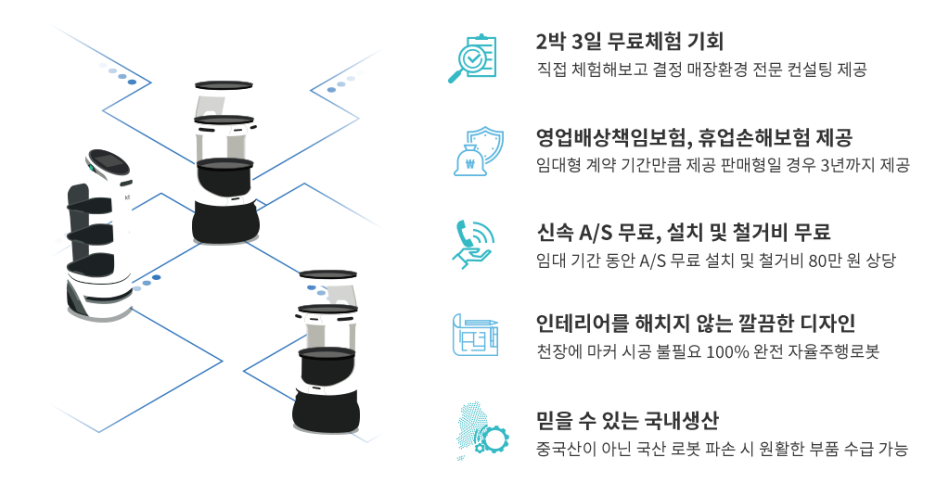 2박 3일 무료체험 기회
직접 체험해보고 결정 매장환경 전문 컨설팅 제공

영업배상책임보험, 휴업손해보험 제공
임대형 계약 기간만큼 제공 판매형일 경우 3년까지 제공

신속 A/S 무료, 설치 및 철거비 무료
임대 기간 동안 A/S 무료 설치 및 철거비 80만 원 상당

인테리어를 해치지 않는 깔끔한 디자인
천장에 마커 시공 불필요 100% 완전 자율주행로봇

믿을 수 있는 국내생산
중국산이 아닌 국산 로봇 파손 시 원활한 부품 수급 가능