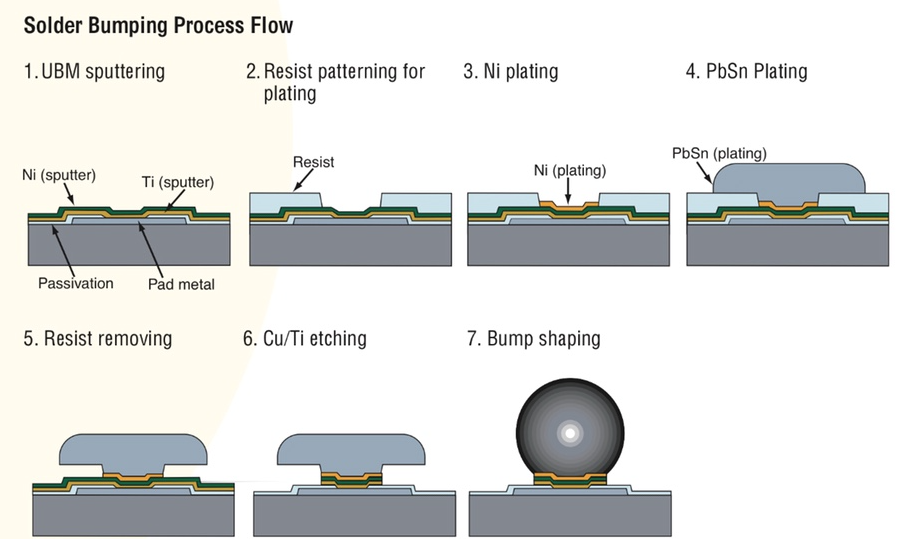 Solder Bumping Process Flow

1. UBM sputtering

Ni (sputter)

Ti (sputter)

Passivation

Pad metal

2. Resist patterning for plating

Resist

3. Ni plating

Ni (plating)

4. PbSn Plating

PbSn (plating)

5. Resist removing

6. Cu/Ti etching

7. Bump shaping