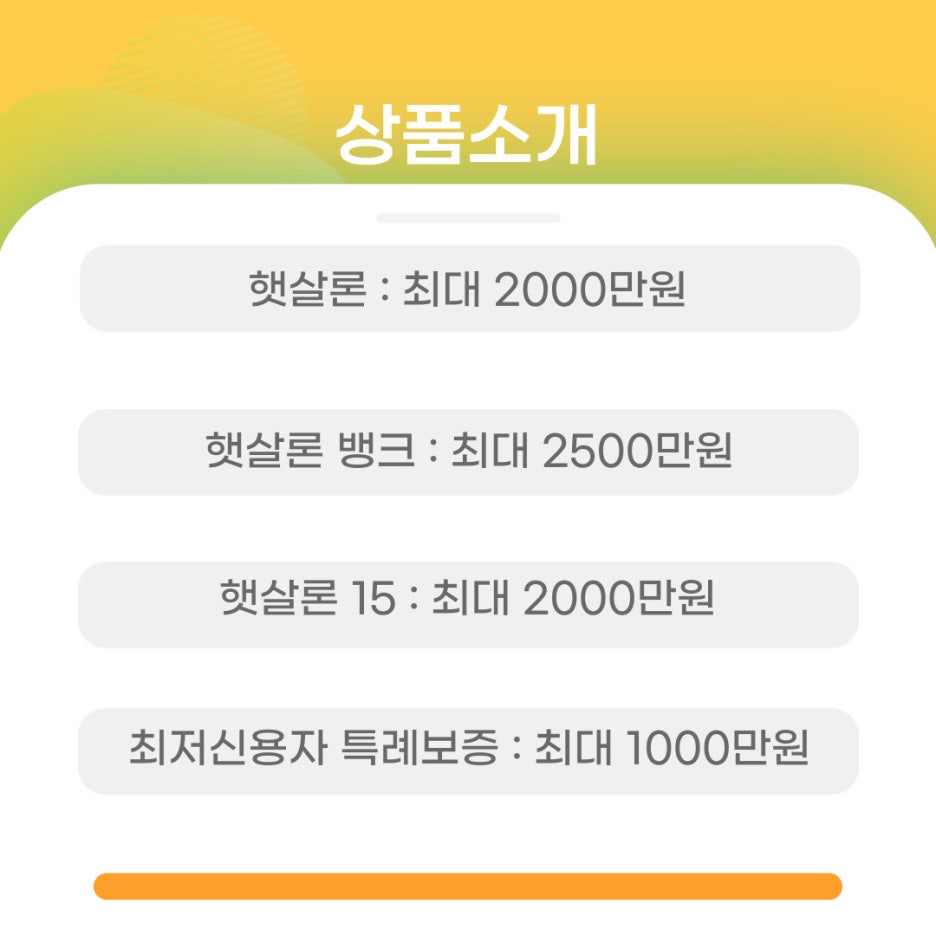 상품소개

햇살론 : 최대 2000만원

햇살론 뱅크 : 최대 2500만원

햇살론 15 : 최대 2000만원

최저신용자 특례보증 : 최대 1000만원