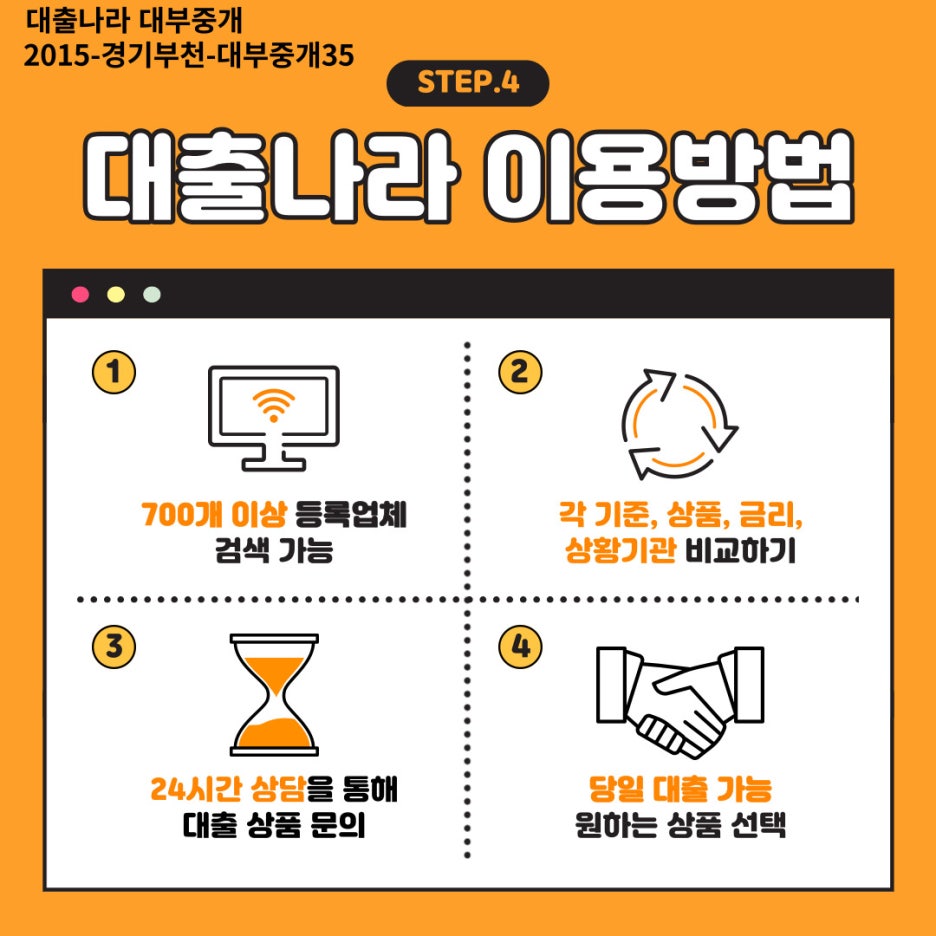 대출나라 대부중개
2015-경기부천-대부중개35

STEP.4

대출나라 이용방법

1
700개 이상 등록업체 검색 가능

2
각 기준, 상품, 금리, 상황기관 비교하기

3
24시간 상담을 통해 대출 상품 문의

4
당일 대출 가능 원하는 상품 선택