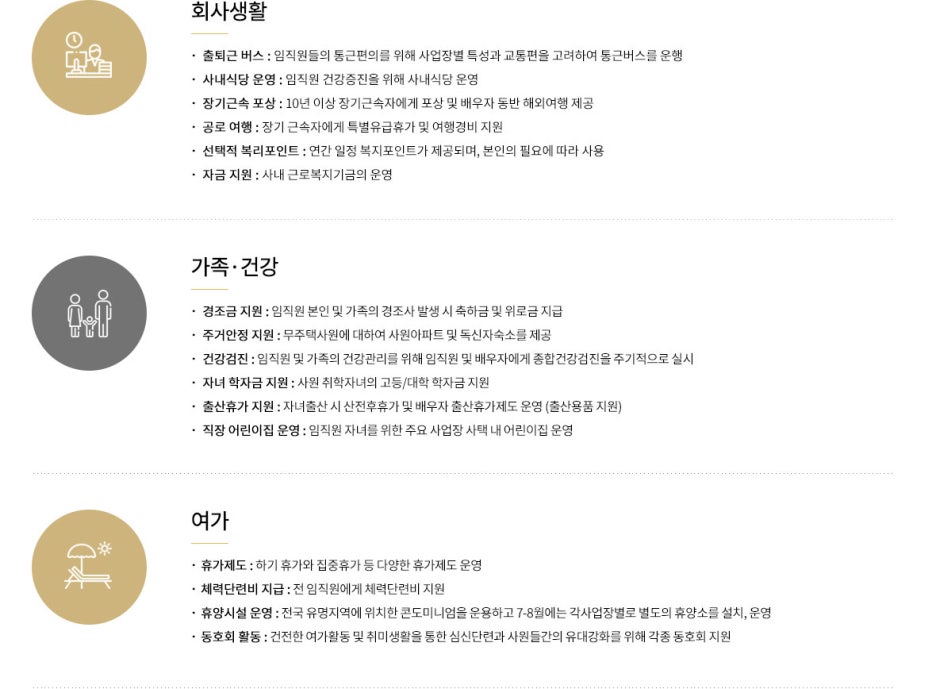 회사생활

• 출퇴근 버스 : 임직원들의 통근편의를 위해 사업장별 특성과 교통편을 고려하여 통근버스를 운행
• 사내식당 운영 : 임직원 건강증진을 위해 사내식당 운영
• 장기근속 포상 : 10년 이상 장기근속자에게 포상 및 배우자 동반 해외여행 제공
• 공로 여행 : 장기 근속자에게 특별유급휴가 및 여행경비 지원
• 선택적 복리포인트 : 연간 일정 복지포인트가 제공되며, 본인의 필요에 따라 사용
• 자금 지원 : 사내 근로복지기금의 운영

가족·건강

• 경조금 지원 : 임직원 본인 및 가족의 경조사 발생 시 축하금 및 위로금 지급
• 주거안정 지원 : 무주택사원에 대하여 사원아파트 및 독신자숙소를 제공
• 건강검진 : 임직원 및 가족의 건강관리를 위해 임직원 및 배우자에게 종합건강검진을 주기적으로 실시
• 자녀 학자금 지원 : 사원 취학자녀의 고등/대학 학자금 지원
• 출산휴가 지원 : 자녀출산 시 산전후휴가 및 배우자 출산휴가제도 운영 (출산용품 지원)
• 직장 어린이집 운영 : 임직원 자녀를 위한 주요 사업장 사택 내 어린이집 운영

여가

• 휴가제도 : 하기 휴가와 집중휴가 등 다양한 휴가제도 운영
• 체력단련비 지급 : 전 임직원에게 체력단련비 지원
• 휴양시설 운영 : 전국 유명지역에 위치한 콘도미니엄을 운용하고 7-8월에는 각사업장별로 별도의 휴양소를 설치, 운영
• 동호회 활동 : 건전한 여가활동 및 취미생활을 통한 심신단련과 사원들간의 유대강화를 위해 각종 동호회 지원