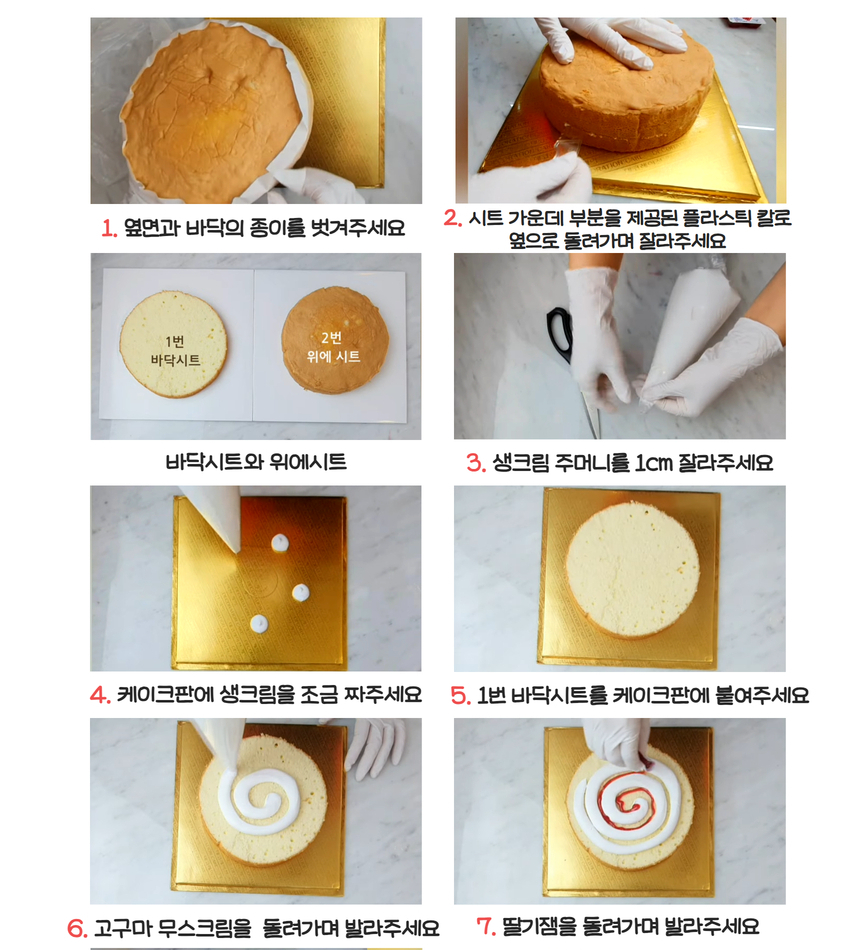 1. 옆면과 바닥의 종이를 벗겨주세요

2. 시트 가운데 부분을 제공된 플라스틱 칼로 옆으로 돌려가며 잘라주세요

1번 바닥시트

2번 위에 시트

바닥시트와 위에시트

3. 생크림 주머니를 1cm 잘라주세요

4. 케이크판에 생크림을 조금 짜주세요

5. 1번 바닥시트를 케이크판에 붙여주세요

6. 고구마 무스크림을 돌려가며 발라주세요

7. 딸기잼을 돌려가며 발라주세요