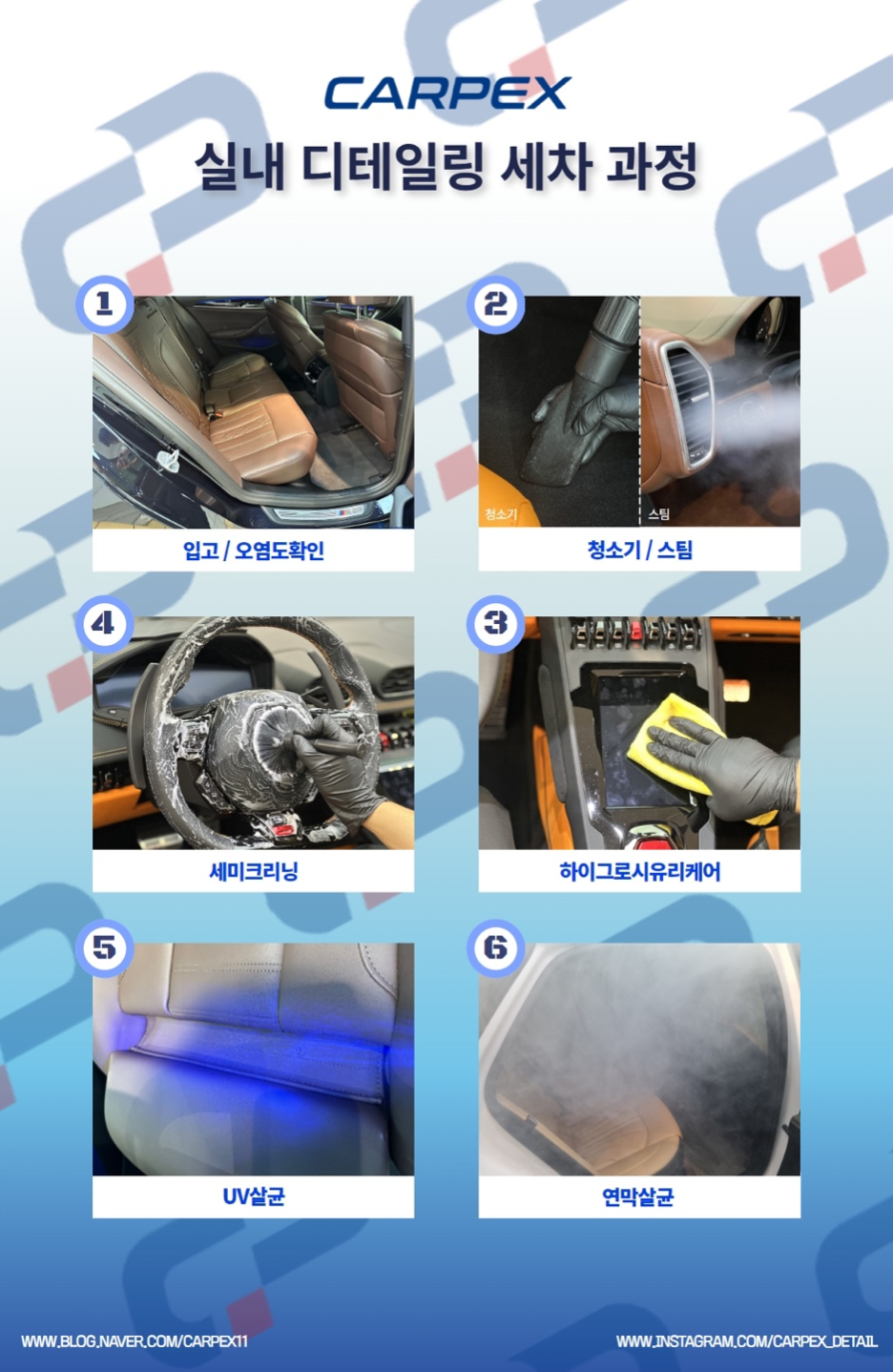 CARPEX

실내 디테일링 세차 과정

1

입고 / 오염도확인

2

청소기

스팀

청소기 / 스팀

4

세미크리닝

3

하이그로시유리케어

5

UV살균

6

연막살균

WWW.BLOG.NAVER.COM/CARPEX11

WWW.INSTAGRAM.COM/CARPEX_DETAIL