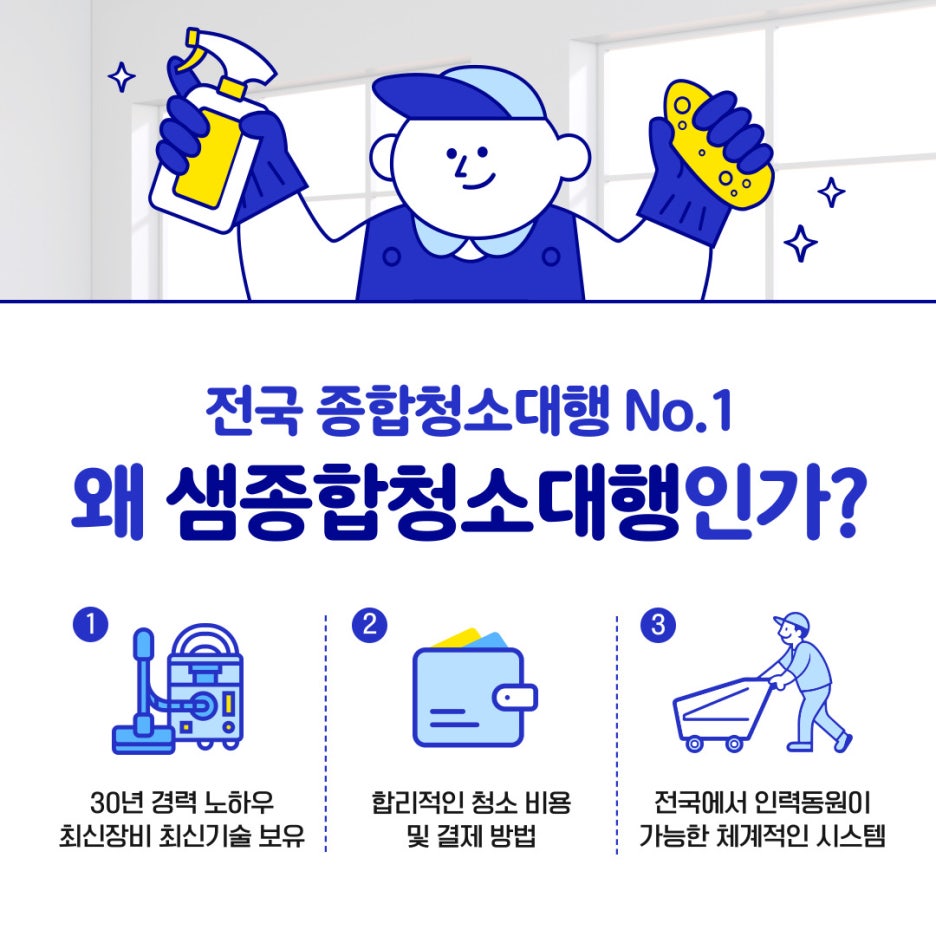 전국 종합청소대행 No.1

왜 샘종합청소대행인가?

1

30년 경력 노하우 최신장비 최신기술 보유

2

합리적인 청소 비용 및 결제 방법

3

전국에서 인력동원이 가능한 체계적인 시스템