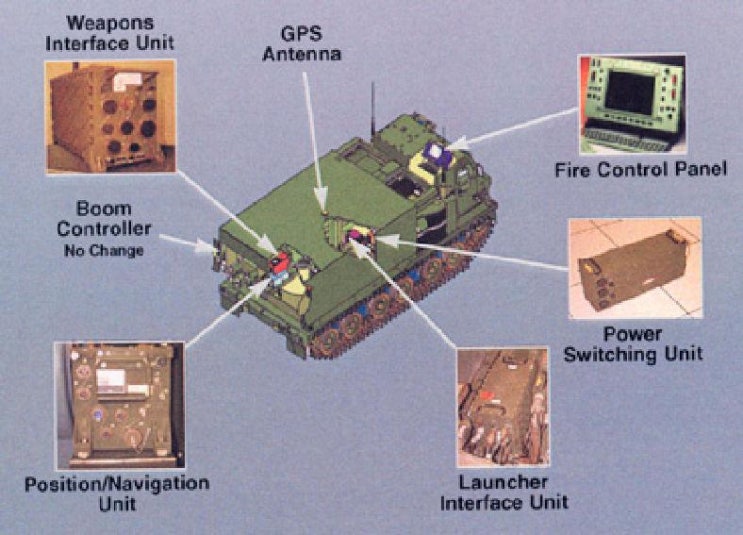 Weapons Interface Unit

GPS Antenna

Fire Control Panel

Boom Controller
No Change

Power Switching Unit

Position/Navigation Unit

Launcher Interface Unit